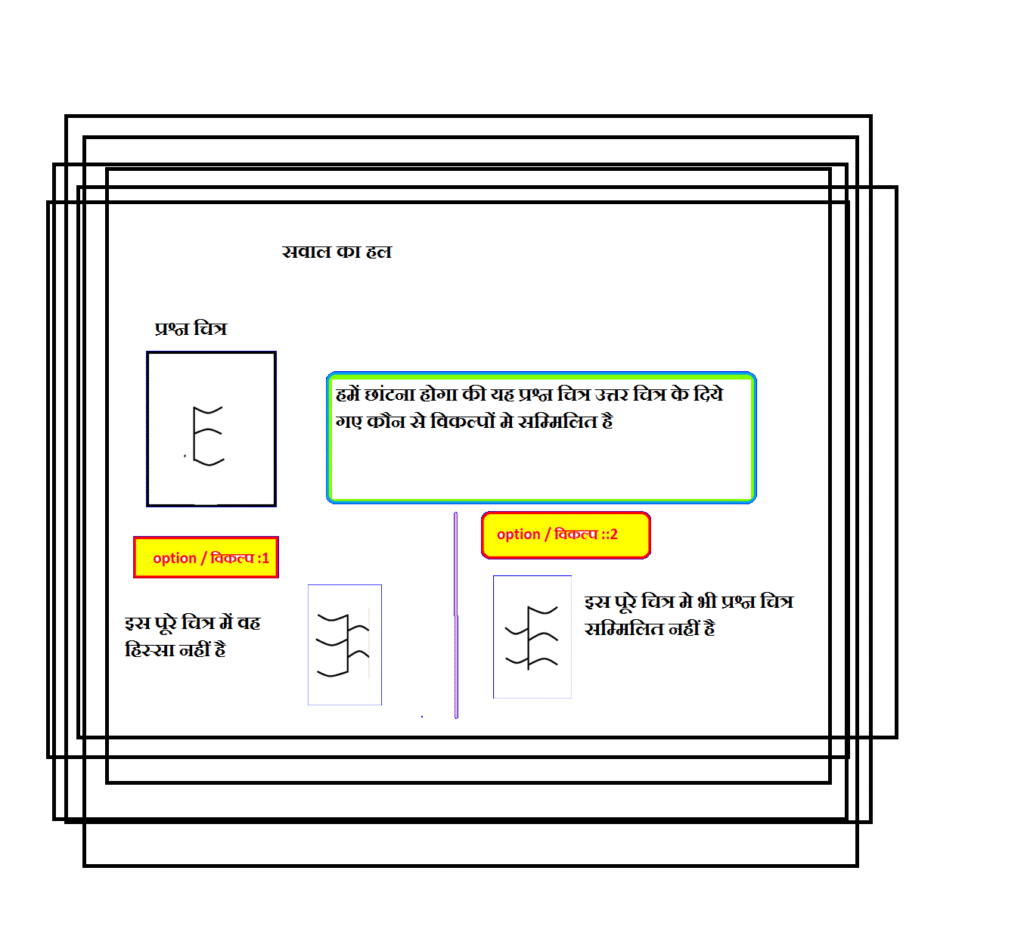 सवाल का हल

प्रश्न चित्र

हमें छांटना होगा की यह प्रश्न चित्र उत्तर चित्र के दिये गए कौन से विकल्पों मे सम्मिलित है

option / विकल्प :1

इस पूरे चित्र में वह हिस्सा नहीं है

option / विकल्प ::2

इस पूरे चित्र मे भी प्रश्न चित्र सम्मिलित नहीं है