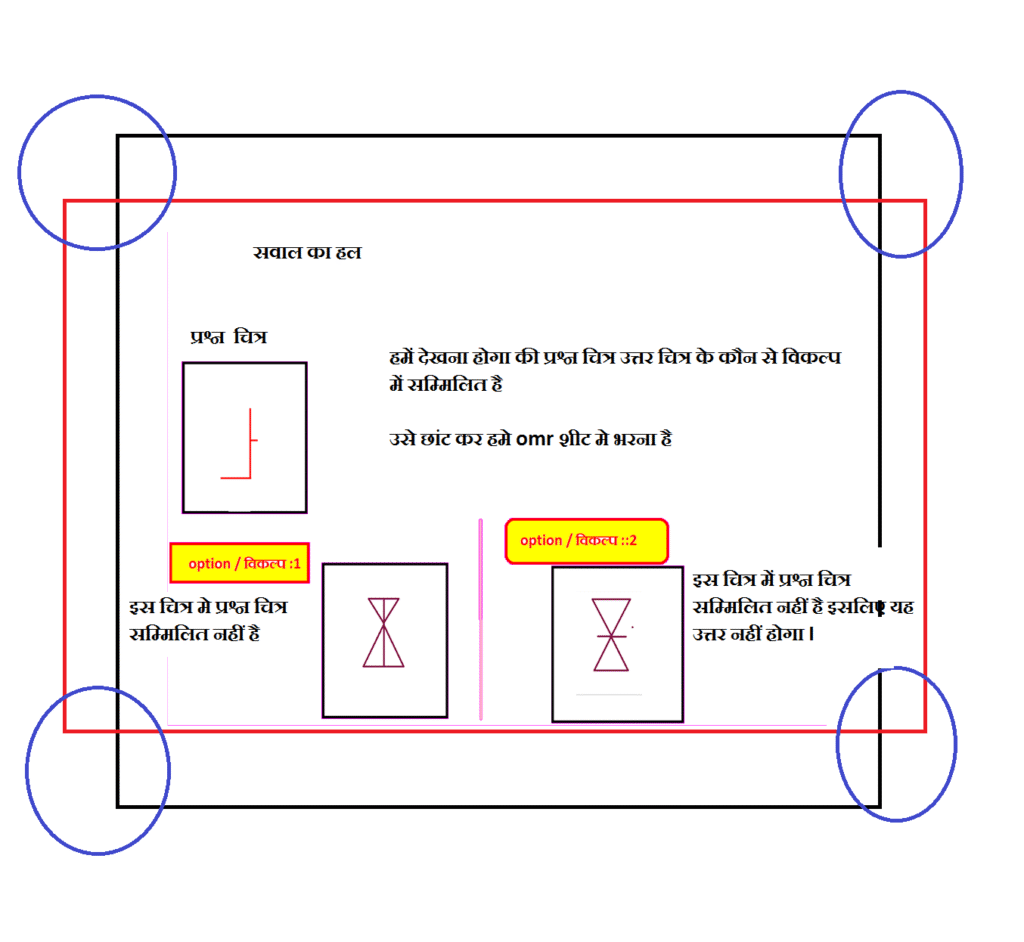 सवाल का हल

प्रश्न चित्र

हमें देखना होगा की प्रश्न चित्र उत्तर चित्र के कौन से विकल्प में सम्मिलित है

उसे छांट कर हमे omr शीट मे भरना है

option / विकल्प :1

इस चित्र मे प्रश्न चित्र सम्मिलित नहीं है

option / विकल्प ::2

इस चित्र में प्रश्न चित्र सम्मिलित नहीं है इसलिए यह उत्तर नहीं होगा।