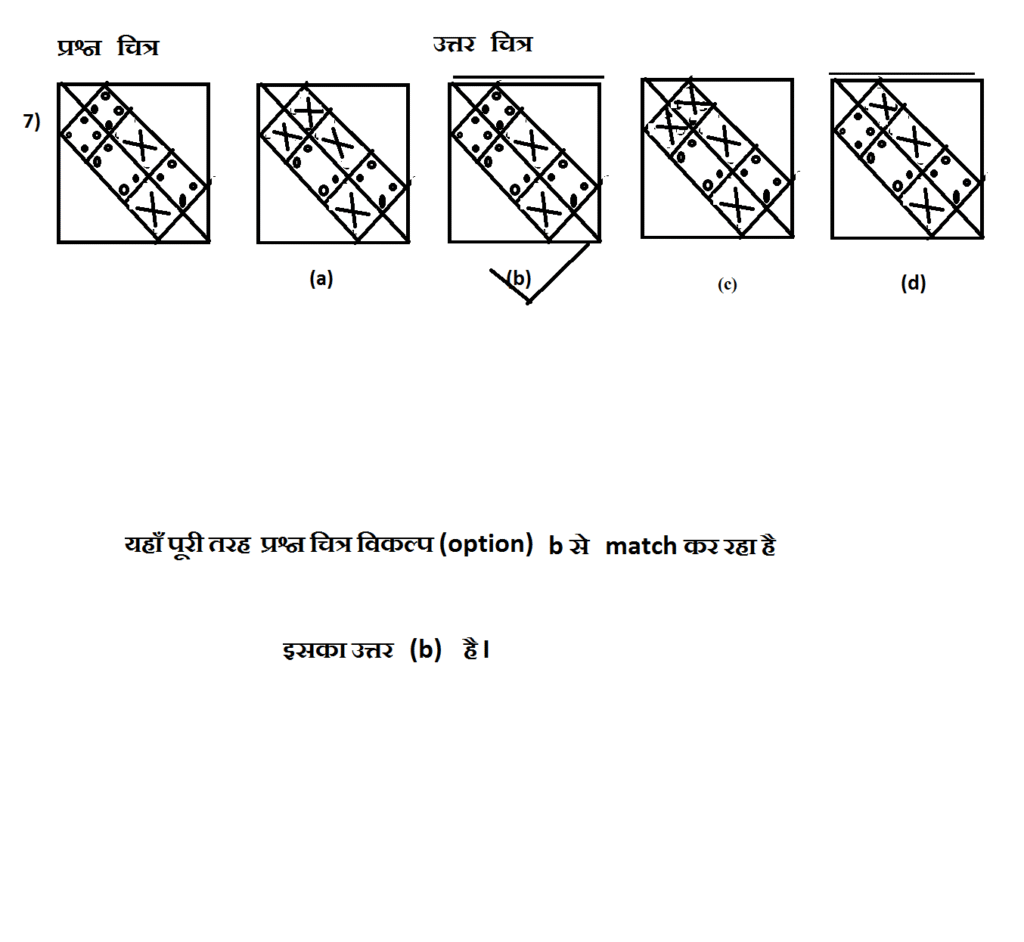 प्रश्न चित्र

उत्तर चित्र

7)

(a)

(b)

(c)

(d)

यहाँ पूरी तरह प्रश्न चित्र विकल्प (option) b से match कर रहा है

इसका उत्तर (b) है।